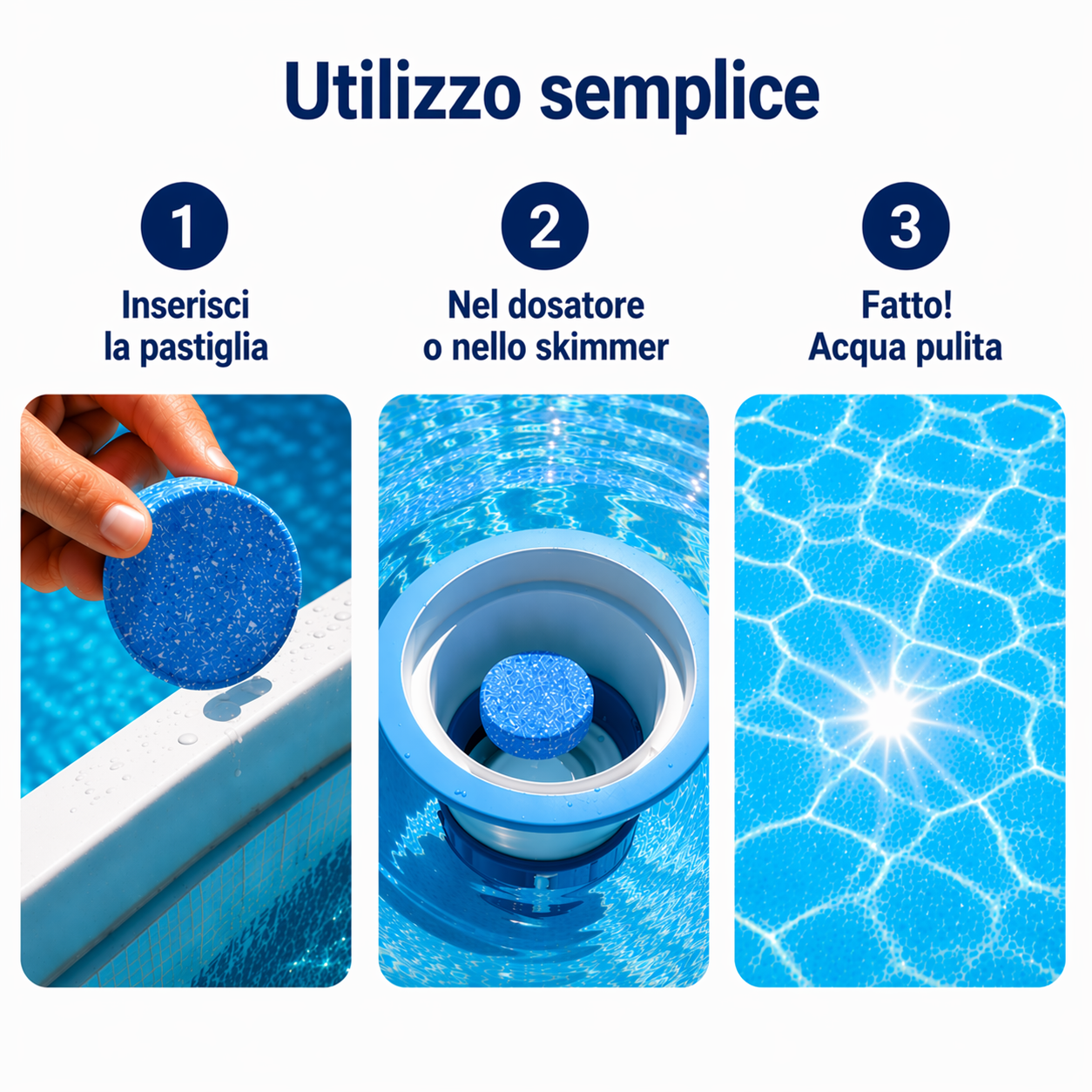 Utilizzo semplice

1
Inserisci la pastiglia

2
Nel dosatore o nello skimmer

3
Fatto! Acqua pulita